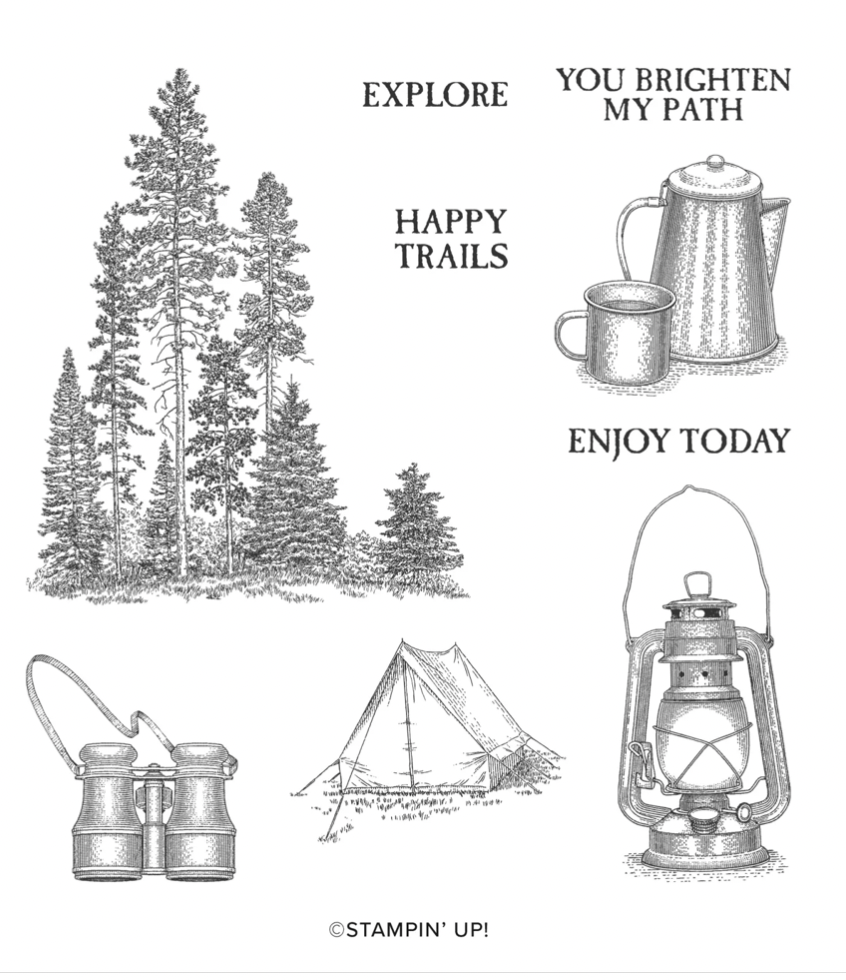 EXPLORE

YOU BRIGHTEN
MY PATH

HAPPY
TRAILS

ENJOY TODAY

©STAMPIN' UP!